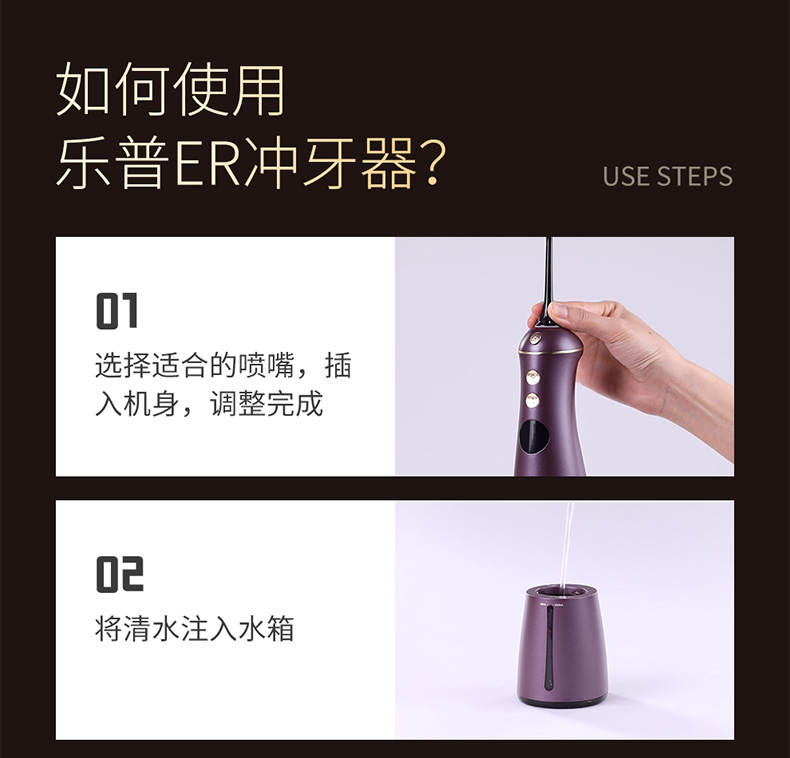 如何使用
乐普ER冲牙器?

USE STEPS

01
选择适合的喷嘴，插入机身，调整完成

02
将清水注入水箱